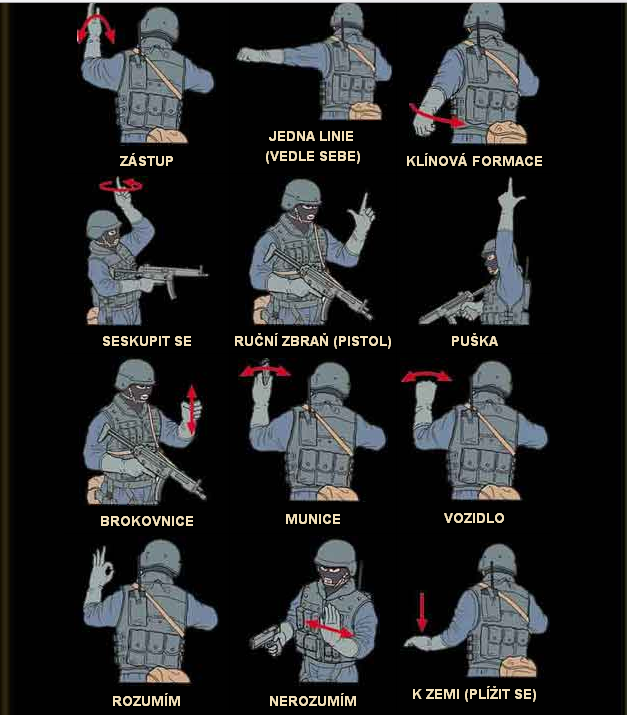 ZÁSTUP

JEDNA LINIE (VEDLE SEBE)

KLÍNOVÁ FORMACE

SESKUPIT SE

RUČNÍ ZBRAŇ (PISTOL)

PUŠKA

BROKOVNICE

MUNICE

VOZIDLO

ROZUMÍM

NEROZUMÍM

K ZEMI (PLÍŽIT SE)